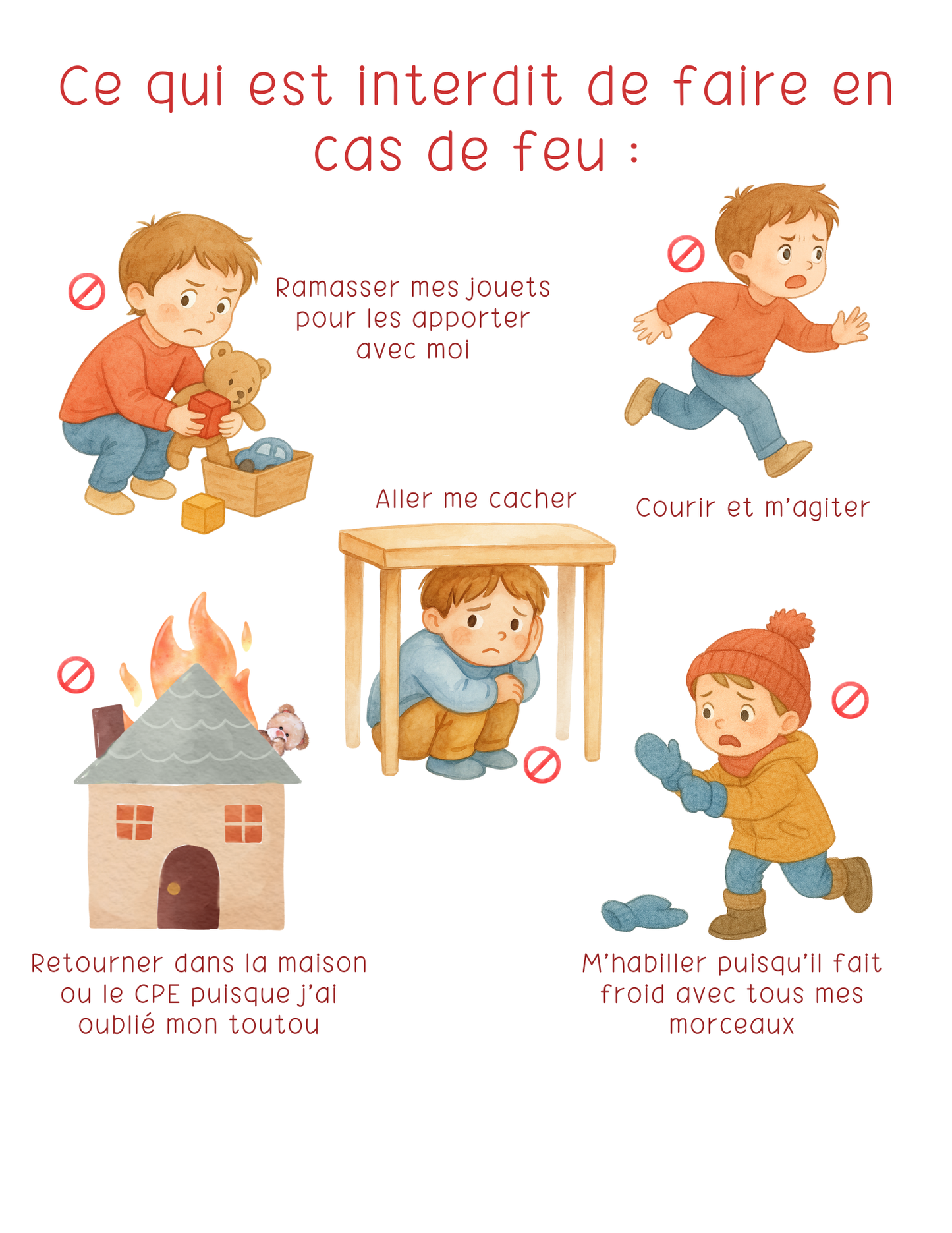 Ce qui est interdit de faire en cas de feu :

Ramasser mes jouets pour les apporter avec moi

Aller me cacher

Courir et m'agiter

Retourner dans la maison ou le CPE puisque j'ai oublié mon toutou

M'habiller puisqu'il fait froid avec tous mes morceaux