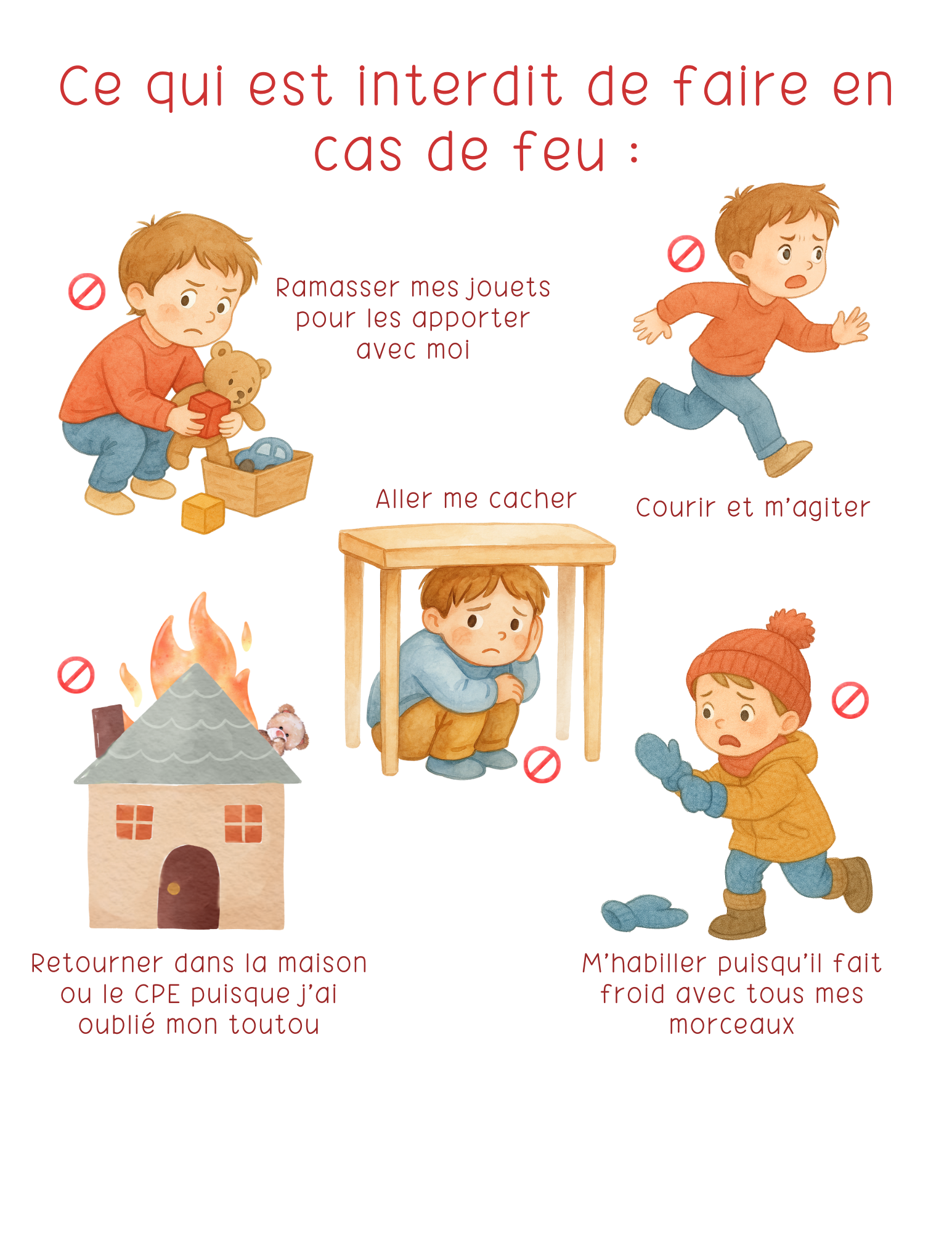 Ce qui est interdit de faire en cas de feu :

Ramasser mes jouets pour les apporter avec moi

Aller me cacher

Courir et m'agiter

Retourner dans la maison ou le CPE puisque j'ai oublié mon toutou

M'habiller puisqu'il fait froid avec tous mes morceaux